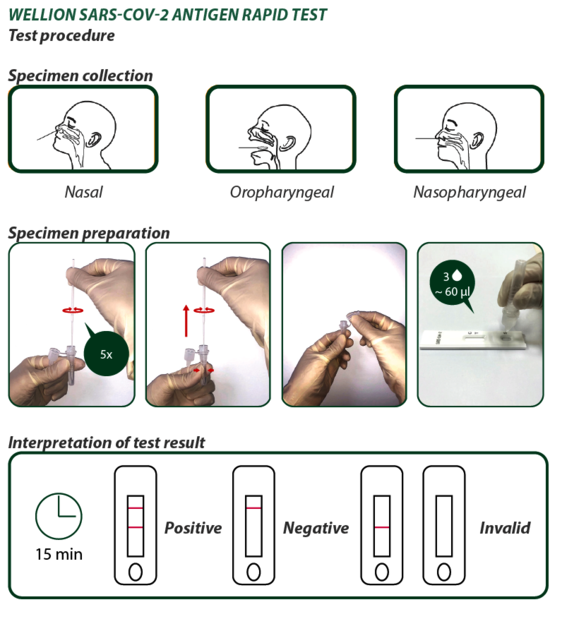 WELLION SARS-COV-2 ANTIGEN RAPID TEST
Test procedure

Specimen collection

Nasal

Oropharyngeal

Nasopharyngeal

Specimen preparation

5x

3
~ 60 µl

Interpretation of test result

15 min

Positive

Negative

Invalid